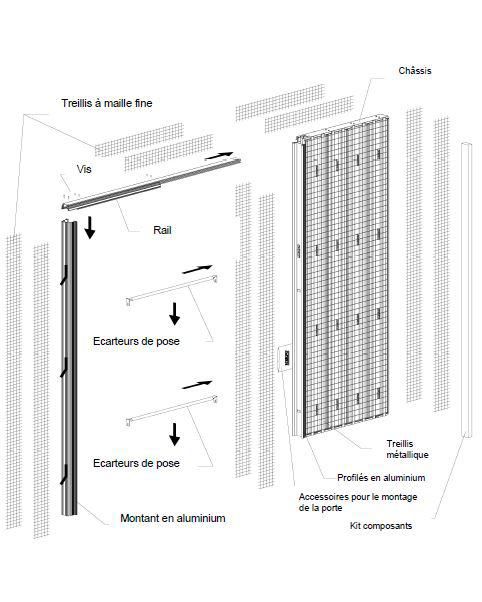 Châssis

Treillis à maille fine

Vis

Rail

Ecarteurs de pose

Ecarteurs de pose

Montant en aluminium

Treillis métallique

Profilés en aluminium

Accessoires pour le montage de la porte

Kit composants