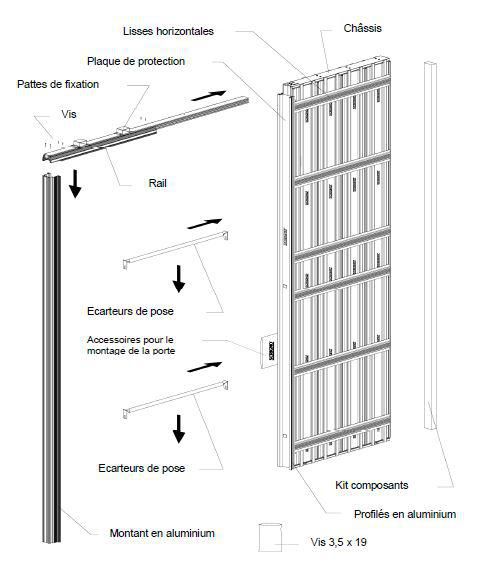 Lisses horizontales

Châssis

Plaque de protection

Pattes de fixation

Vis

Rail

Ecarteurs de pose

Accessoires pour le montage de la porte

Ecarteurs de pose

Kit composants

Profilés en aluminium

Montant en aluminium

Vis 3,5 x 19