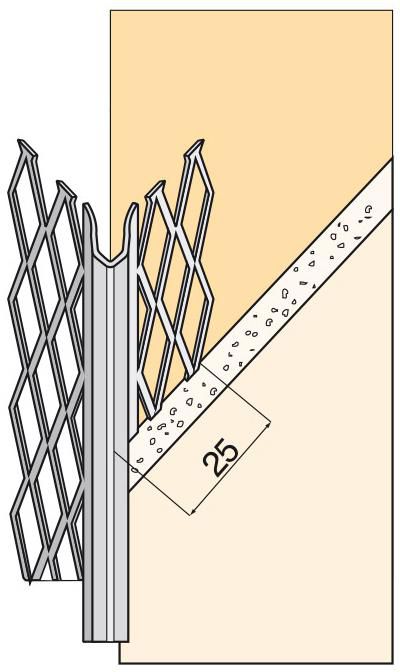 25