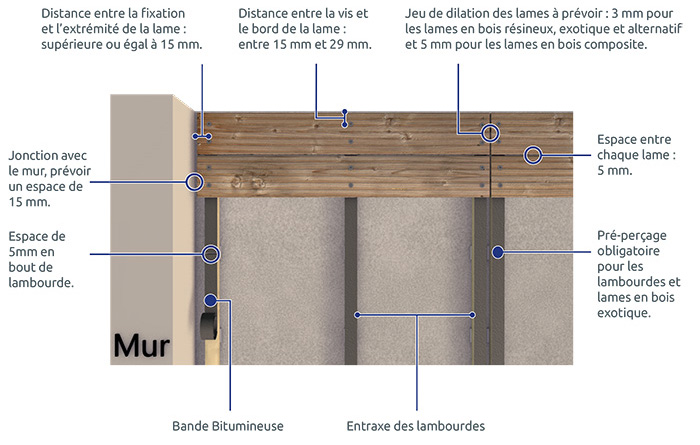 Distance entre la fixation et l'extrémité de la lame : supérieure ou égal à 15 mm.

Distance entre la vis et le bord de la lame : entre 15 mm et 29 mm.

Jeu de dilation des lames à prévoir : 3 mm pour les lames en bois résineux, exotique et alternatif et 5 mm pour les lames en bois composite.

Jonction avec le mur, prévoir un espace de 15 mm.

Espace entre chaque lame : 5 mm.

Espace de 5mm en bout de lambourde.

Pré-perçage obligatoire pour les lambourdes et lames en bois exotique.

Mur

Bande Bitumineuse

Entraxe des lambourdes